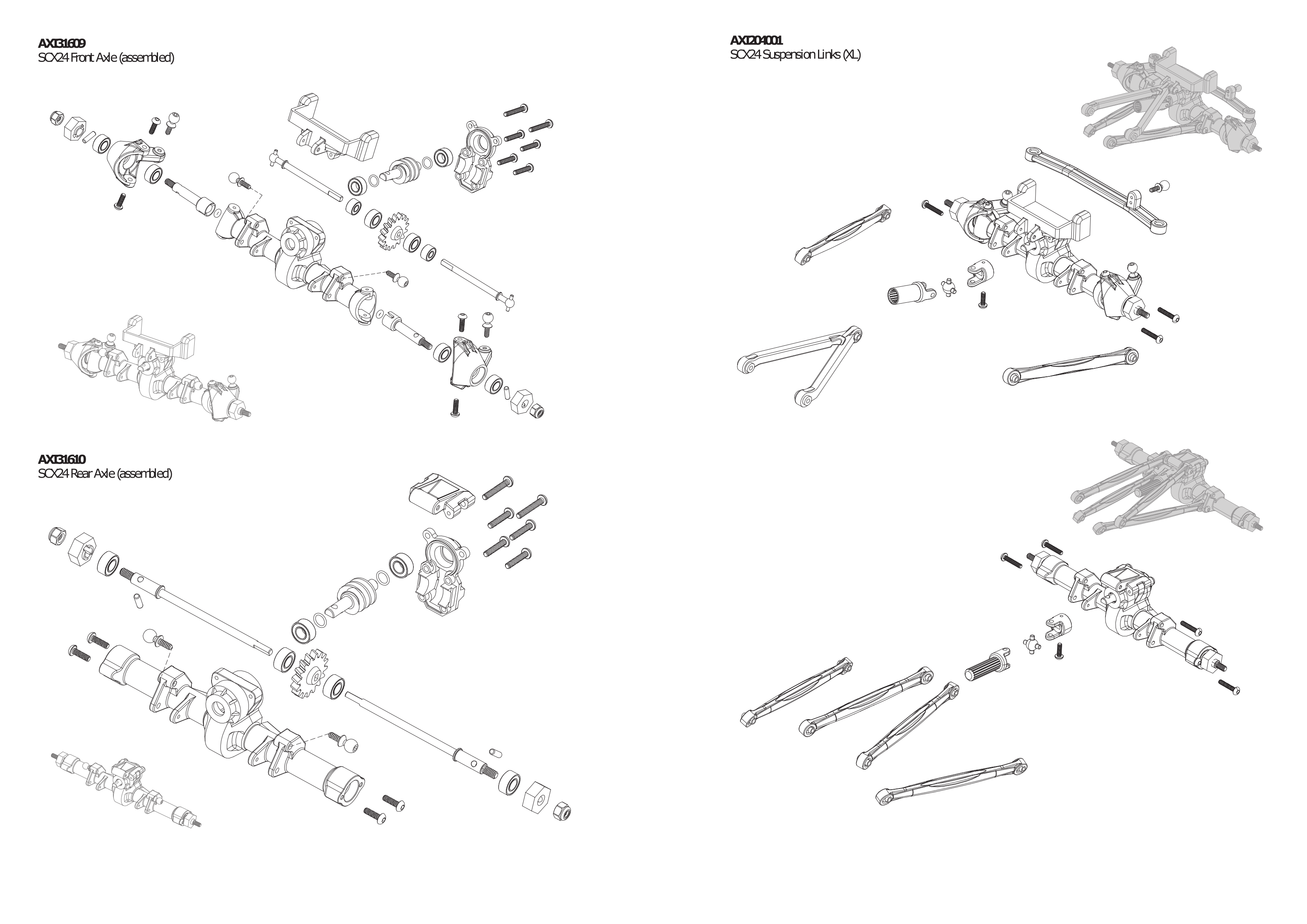 AXI31609
SCX24 Front Axle (assembled)

AXI31610
SCX24 Rear Axle (assembled)

AXI204001
SCX24 Suspension Links (XL)