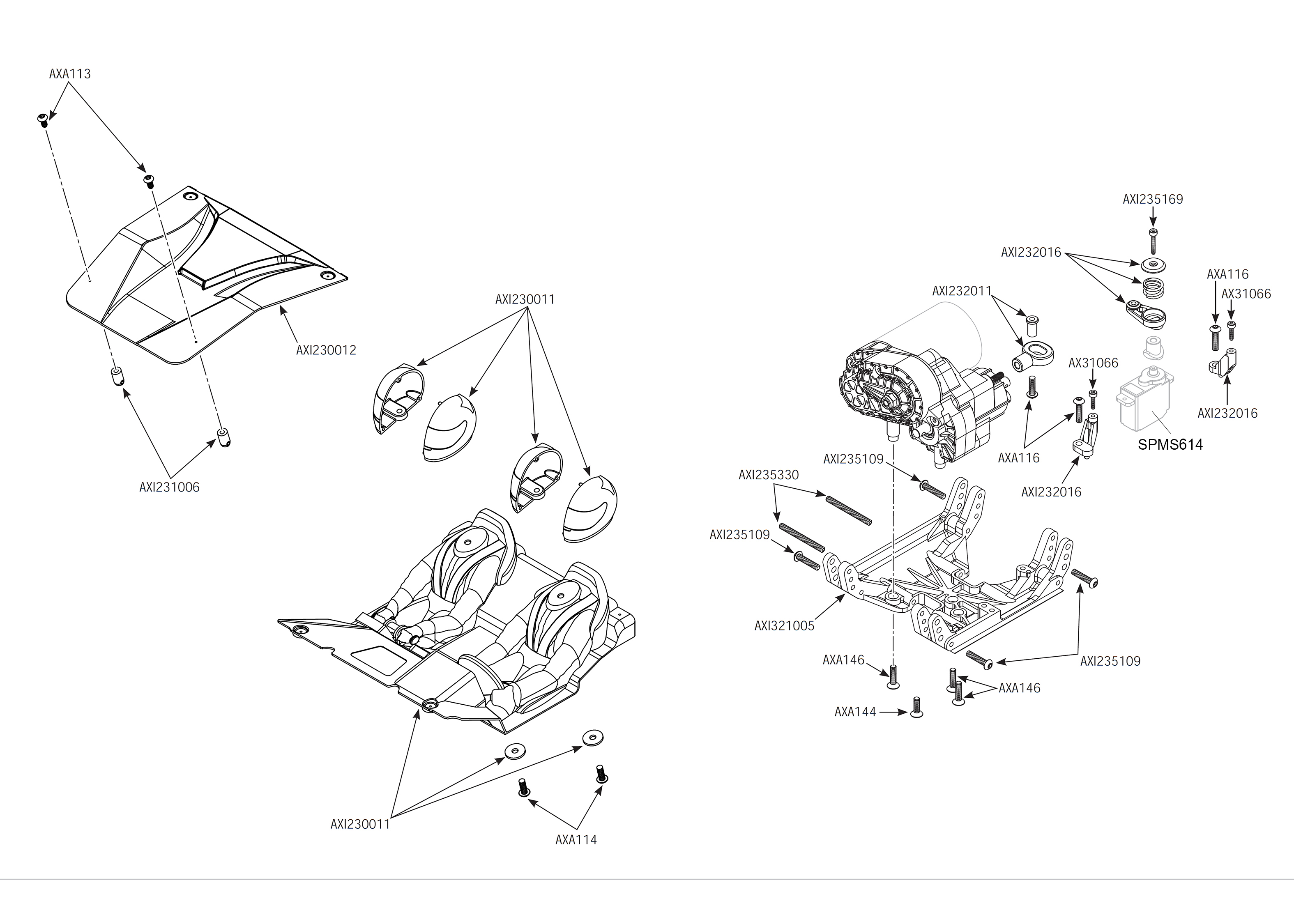 AXA113

AXI230012

AXI231006

AXI230011

AXI230011

AXA114

AXI235169

AXI232016

AXA116

AX31066

AXI232011

AX31066

AXI232016

SPMS614

AXA116

AXI232016

AXI235109

AXI235330

AXI235109

AXI321005

AXI235109

AXA146

AXA146

AXA144